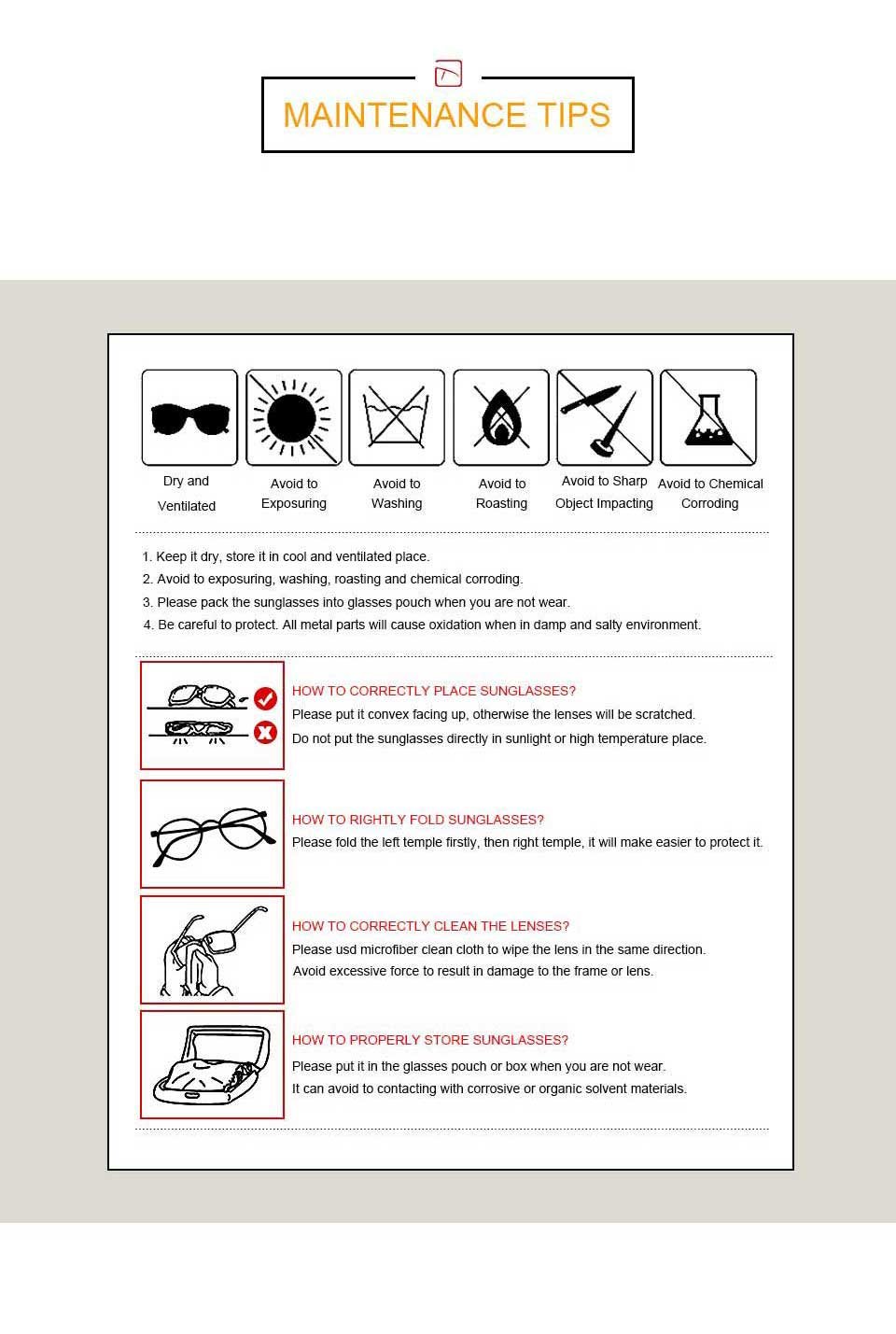 MAINTENANCE TIPS

Dry and Ventilated

Avoid to Exposuring

Avoid to Washing

Avoid to Roasting

Avoid to Sharp Object Impacting

Avoid to Chemical Corroding

1. Keep it dry, store it in cool and ventilated place.
2. Avoid to exposuring, washing, roasting and chemical corroding.
3. Please pack the sunglasses into glasses pouch when you are not wear.
4. Be careful to protect. All metal parts will cause oxidation when in damp and salty environment.

HOW TO CORRECTLY PLACE SUNGLASSES?
Please put it convex facing up, otherwise the lenses will be scratched.
Do not put the sunglasses directly in sunlight or high temperature place.

HOW TO RIGHTLY FOLD SUNGLASSES?
Please fold the left temple firstly, then right temple, it will make easier to protect it.

HOW TO CORRECTLY CLEAN THE LENSES?
Please usd microfiber clean cloth to wipe the lens in the same direction.
Avoid excessive force to result in damage to the frame or lens.

HOW TO PROPERLY STORE SUNGLASSES?
Please put it in the glasses pouch or box when you are not wear.
It can avoid to contacting with corrosive or organic solvent materials.