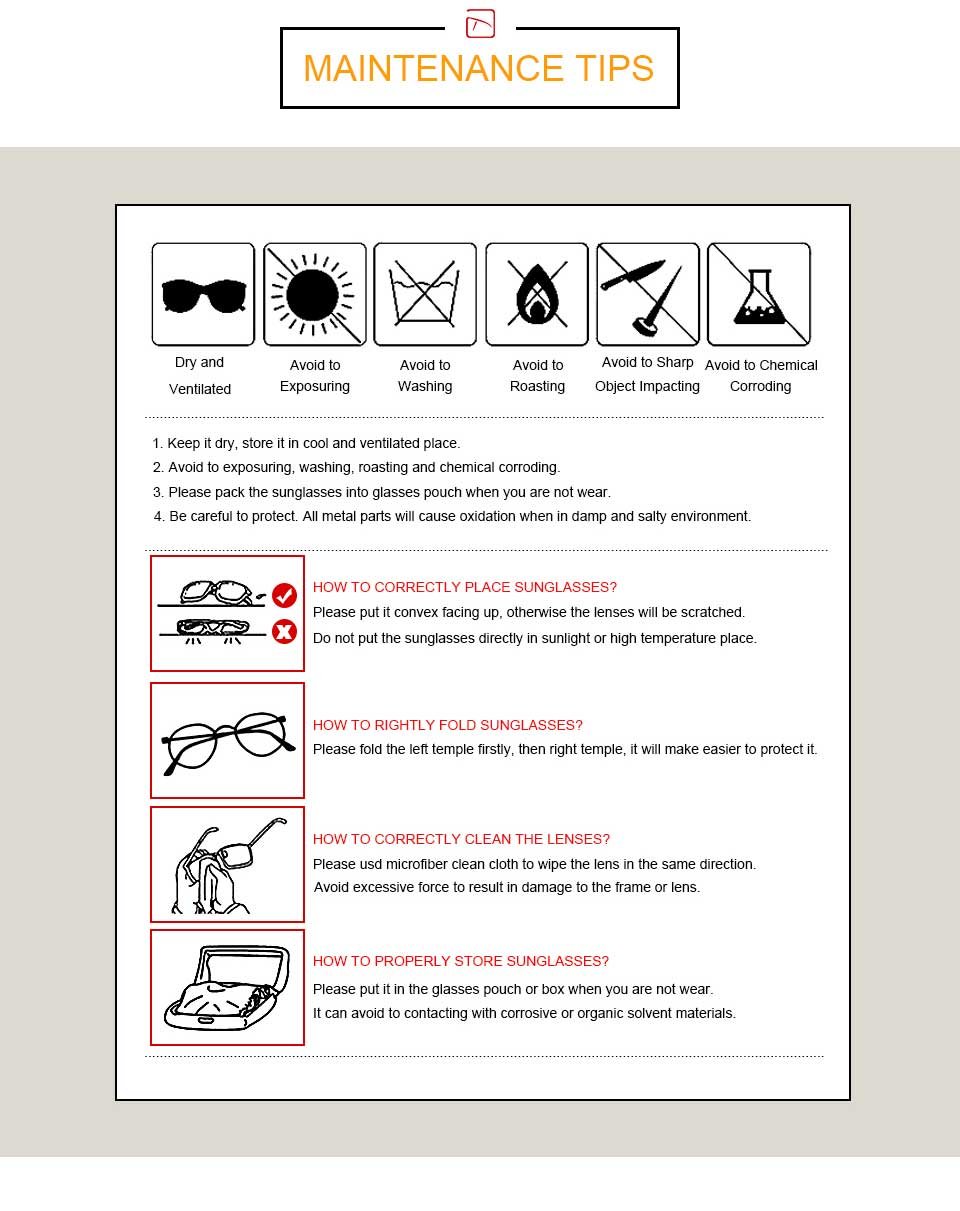 MAINTENANCE TIPS

Dry and Ventilated

Avoid to Exposuring

Avoid to Washing

Avoid to Roasting

Avoid to Sharp Object Impacting

Avoid to Chemical Corroding

1. Keep it dry, store it in cool and ventilated place.
2. Avoid to exposuring, washing, roasting and chemical corroding.
3. Please pack the sunglasses into glasses pouch when you are not wear.
4. Be careful to protect. All metal parts will cause oxidation when in damp and salty environment.

HOW TO CORRECTLY PLACE SUNGLASSES?
Please put it convex facing up, otherwise the lenses will be scratched.
Do not put the sunglasses directly in sunlight or high temperature place.

HOW TO RIGHTLY FOLD SUNGLASSES?
Please fold the left temple firstly, then right temple, it will make easier to protect it.

HOW TO CORRECTLY CLEAN THE LENSES?
Please usd microfiber clean cloth to wipe the lens in the same direction.
Avoid excessive force to result in damage to the frame or lens.

HOW TO PROPERLY STORE SUNGLASSES?
Please put it in the glasses pouch or box when you are not wear.
It can avoid to contacting with corrosive or organic solvent materials.